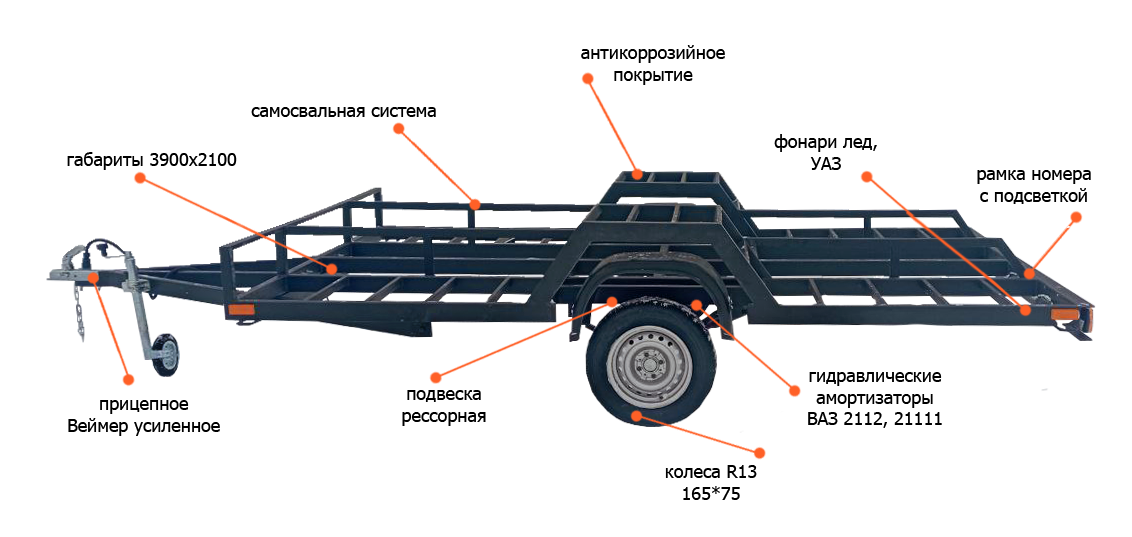 антикоррозийное покрытие

самосвальная система

габариты 3900х2100

фонари лед, УАЗ

рамка номера с подсветкой

прицепное Веймер усиленное

подвеска рессорная

гидравлические амортизаторы ВАЗ 2112, 21111

колеса R13 165*75